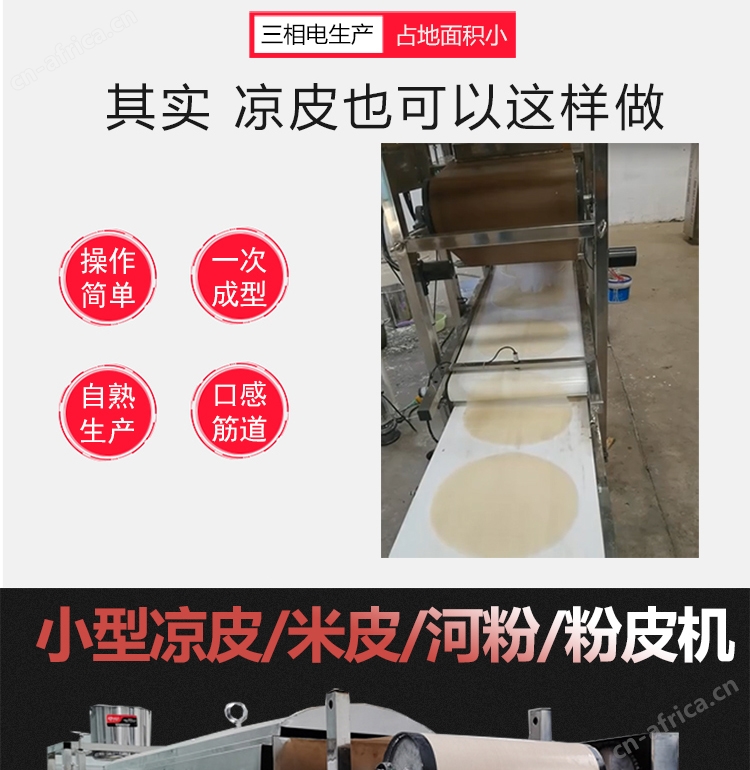 cn-africa.cn

三相电生产 占地面积小

其实 凉皮也可以这样做

操作简单

一次成型

自熟生产

口感筋道

小型凉皮/米皮/河粉/粉皮机

cn-africa.cn