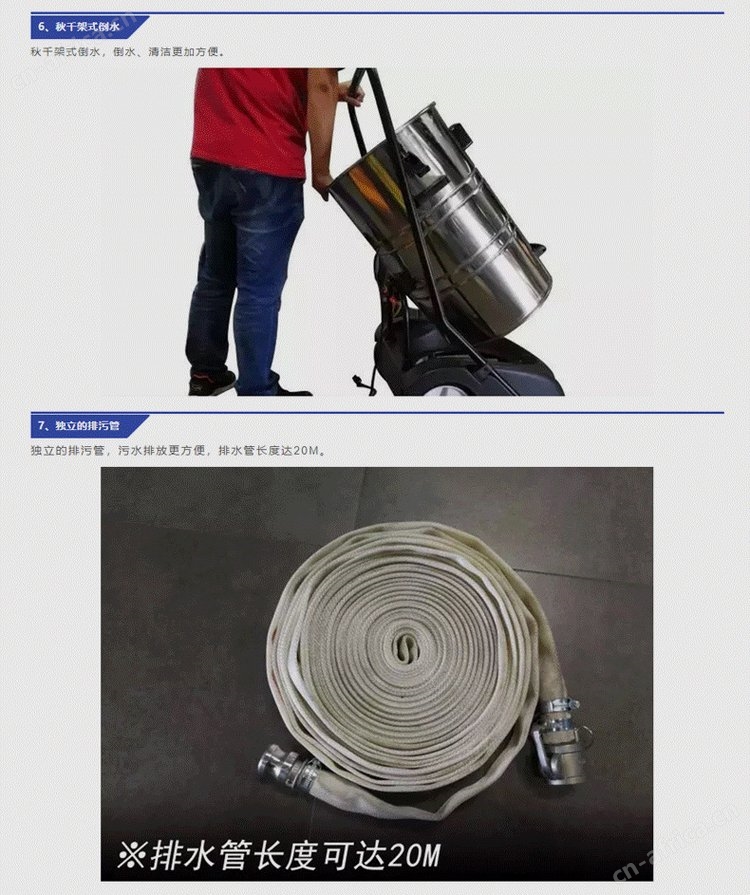 6、秋千架式倒水

秋千架式倒水，倒水、清洁更加方便。

7、独立的排污管

独立的排污管，污水排放更方便，排水管长度达20M。

※排水管长度可达20M